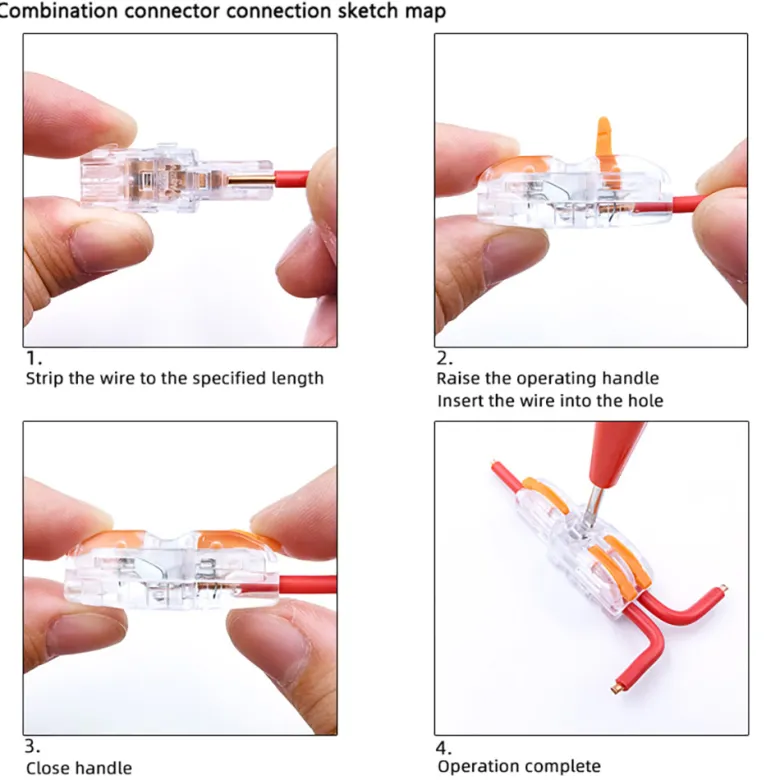 Combination connector connection sketch map

1.
Strip the wire to the specified length

2.
Raise the operating handle
Insert the wire into the hole

3.
Close handle

4.
Operation complete